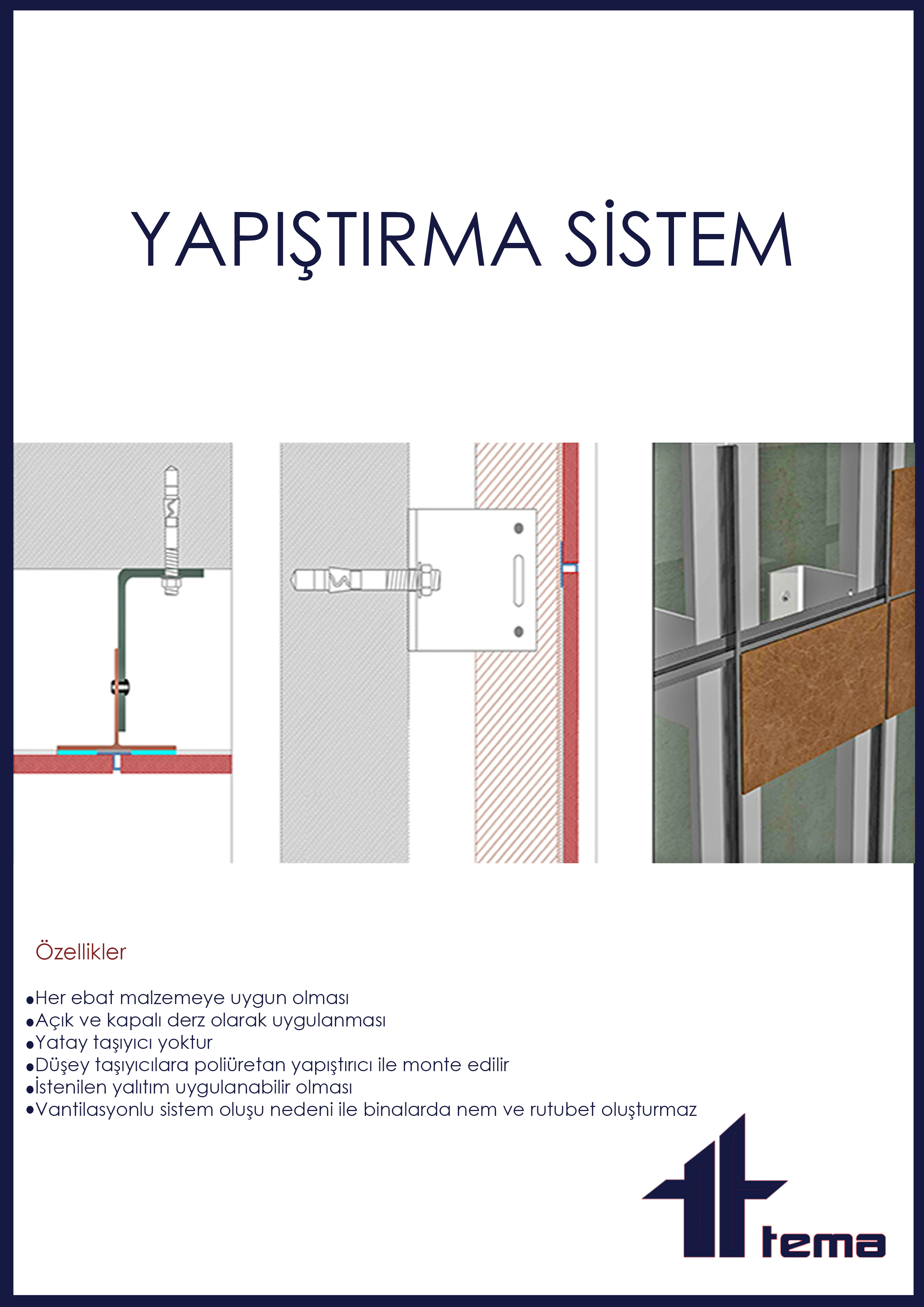 YAPIŞTIRMA SİSTEM

Özellikler

•Her ebat malzemeye uygun olması
•Açık ve kapalı derz olarak uygulanması
•Yatay taşıyıcı yoktur
•Düşey taşıyıcılara poliüretan yapıştırıcı ile monte edilir
•İstenilen yalıtım uygulanabilir olması
•Vantilasyonlu sistem oluşu nedeni ile binalarda nem ve rutubet oluşturmaz

tema