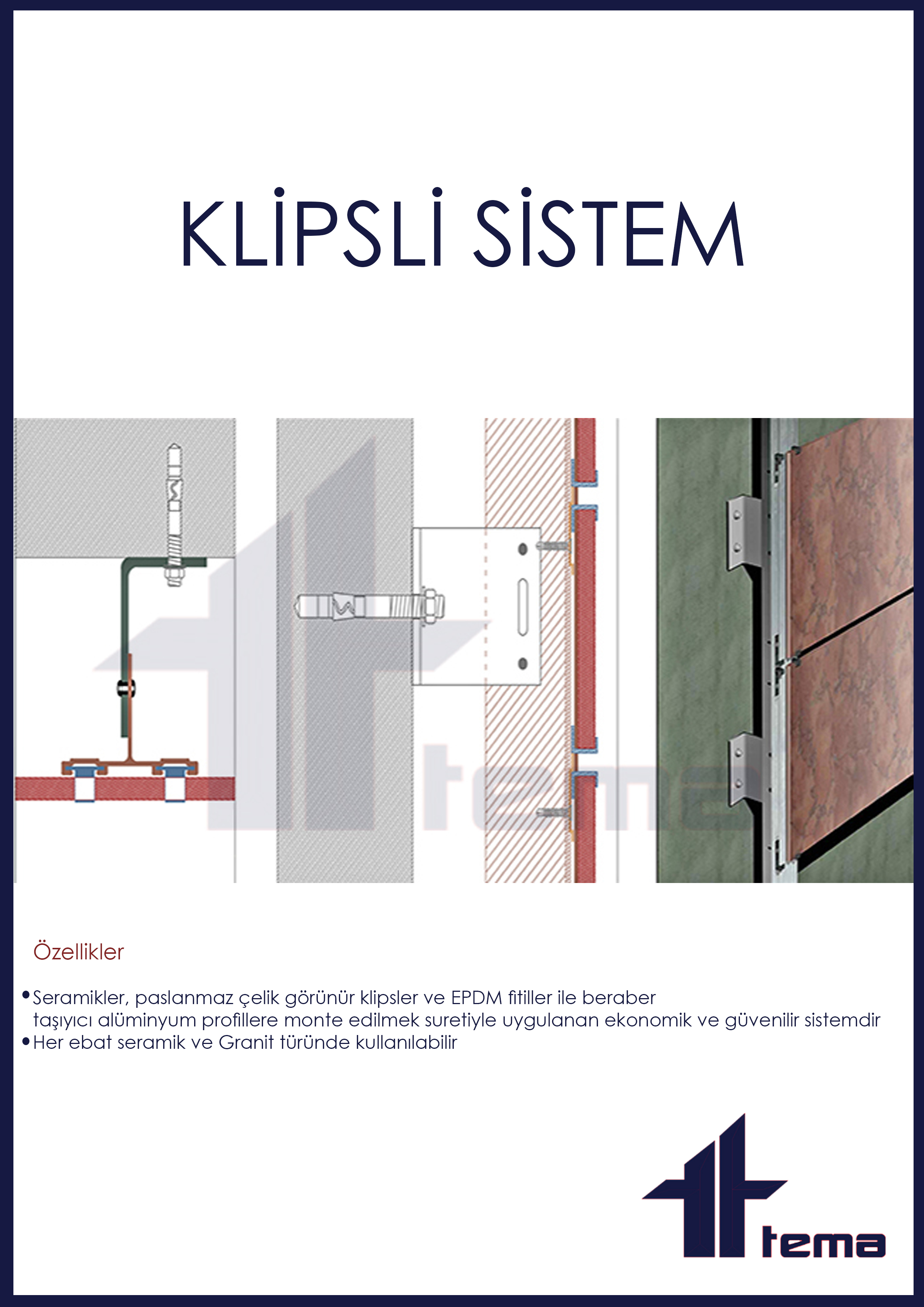 KLİPSLİ SİSTEM

tema

Özellikler

• Seramikler, paslanmaz çelik görünür klipsler ve EPDM fitiller ile beraber taşıyıcı alüminyum profillere monte edilmek suretiyle uygulanan ekonomik ve güvenilir sistemdir
• Her ebat seramik ve Granit türünde kullanılabilir

tema